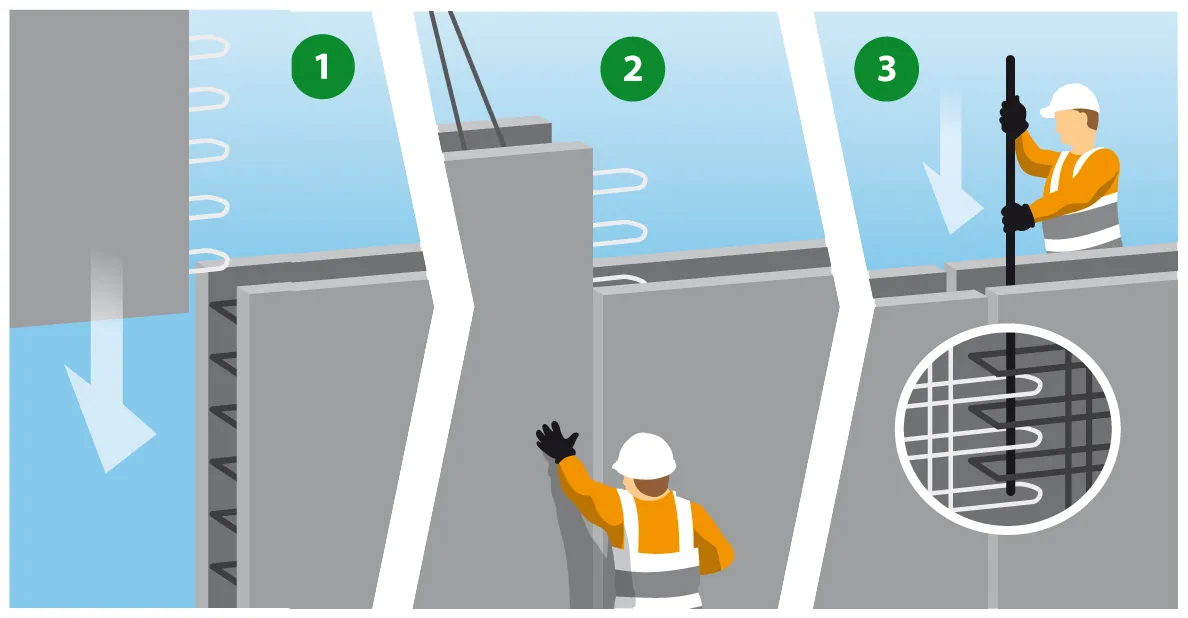 1
2
3